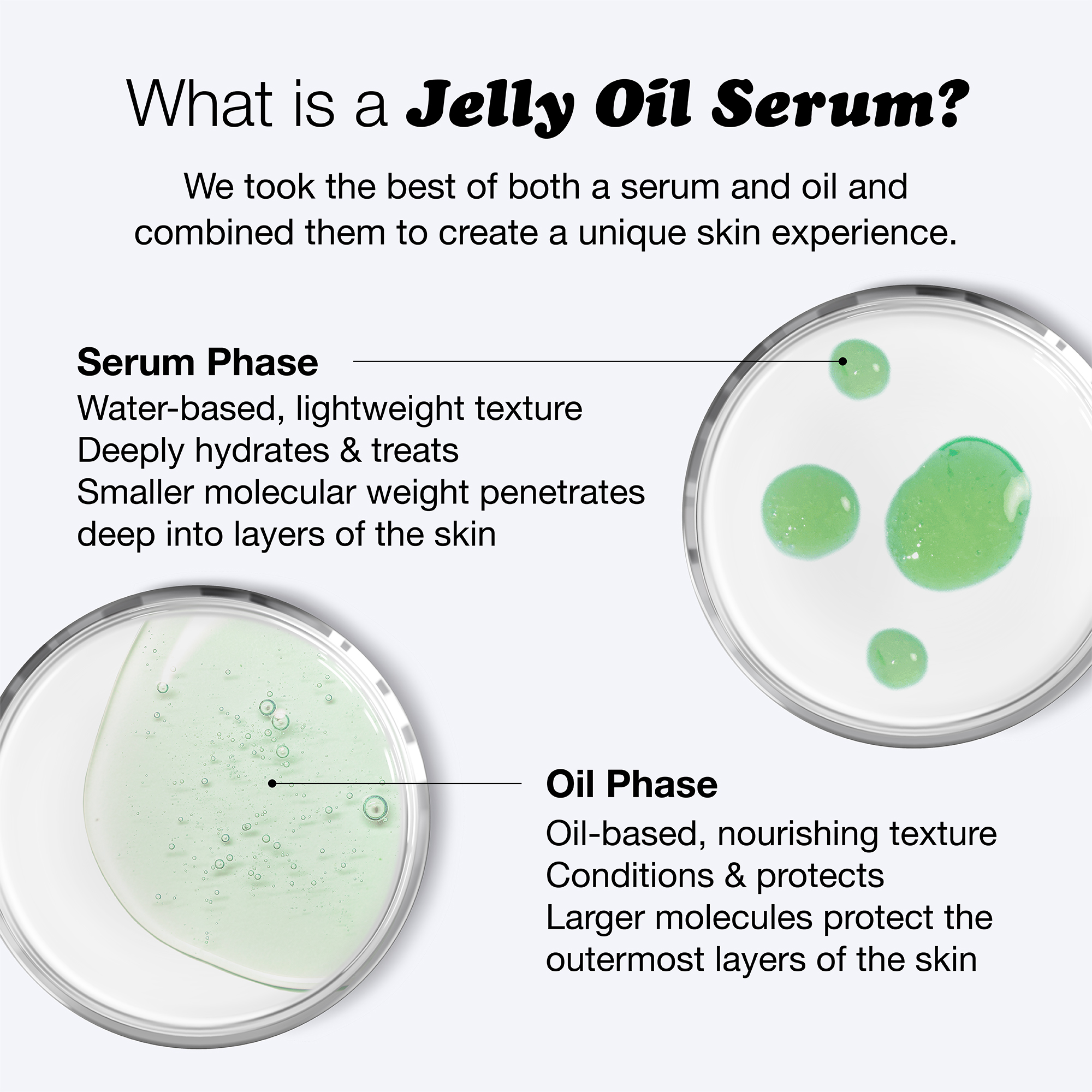 What is a Jelly Oil Serum?

We took the best of both a serum and oil and combined them to create a unique skin experience.

Serum Phase
Water-based, lightweight texture
Deeply hydrates & treats
Smaller molecular weight penetrates deep into layers of the skin

Oil Phase
Oil-based, nourishing texture
Conditions & protects
Larger molecules protect the outermost layers of the skin