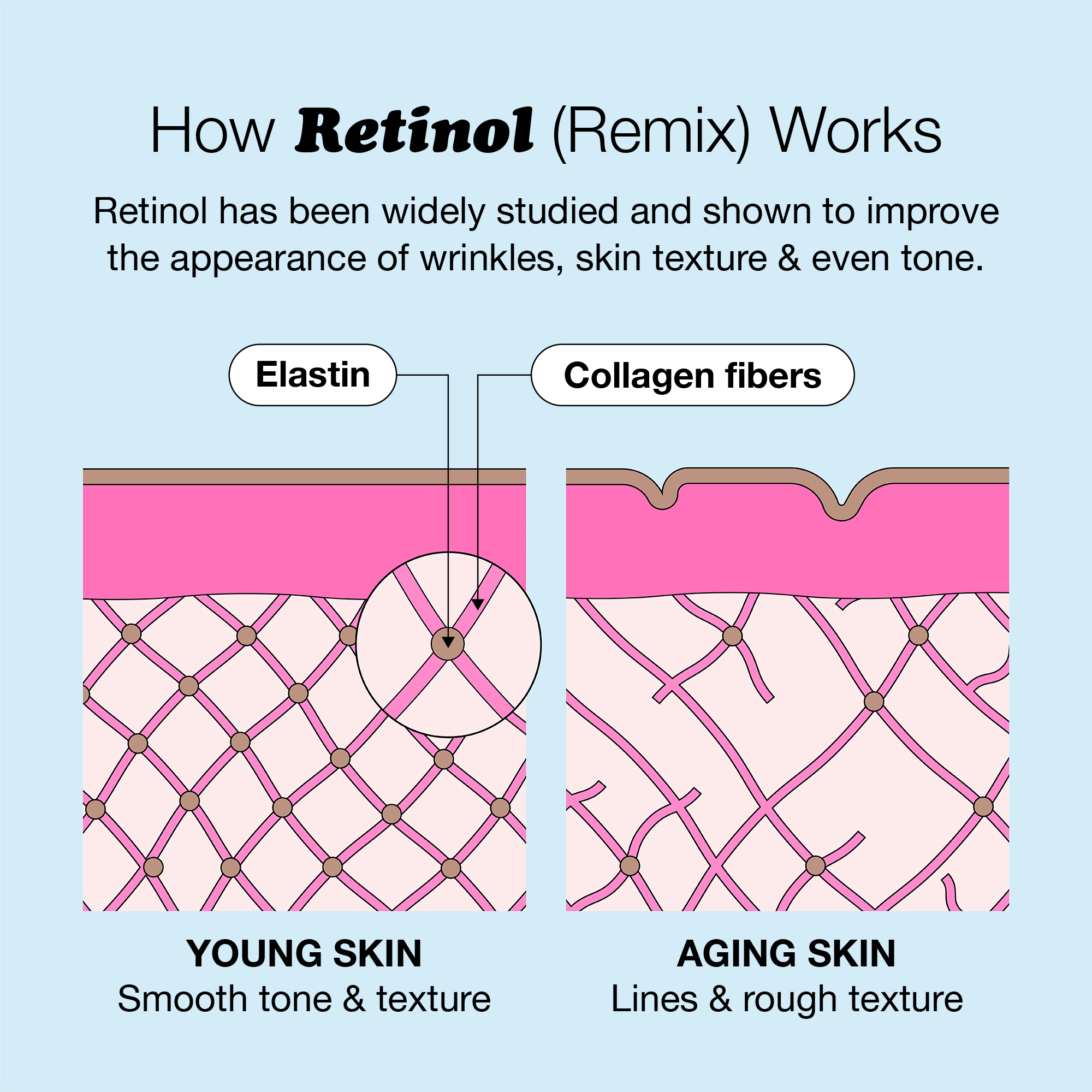 How Retinol (Remix) Works

Retinol has been widely studied and shown to improve the appearance of wrinkles, skin texture & even tone.

Elastin

Collagen fibers

YOUNG SKIN
Smooth tone & texture

AGING SKIN
Lines & rough texture